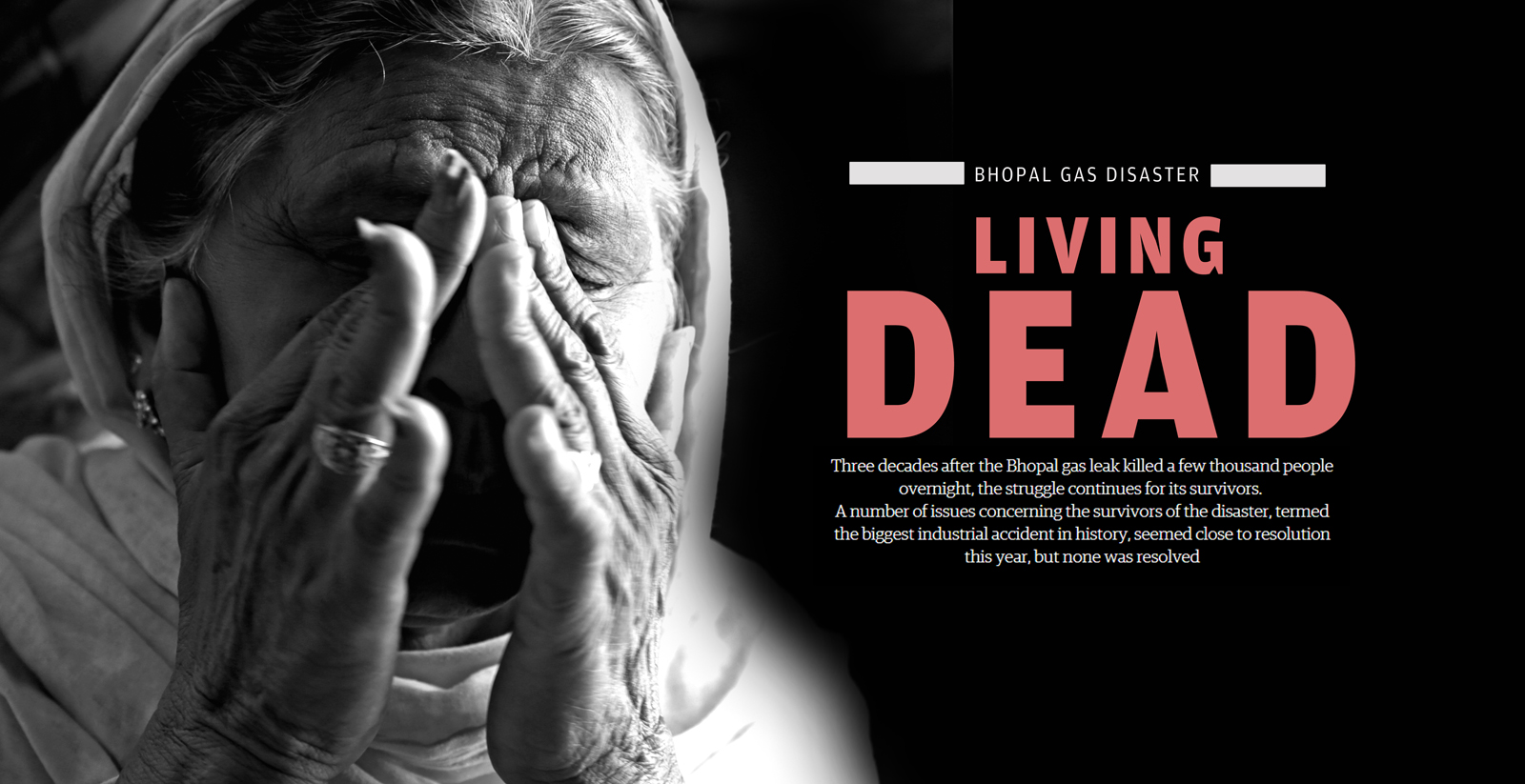 BHOPAL GAS DISASTER

LIVING DEAD

Three decades after the Bhopal gas leak killed a few thousand people overnight, the struggle continues for its survivors.
A number of issues concerning the survivors of the disaster, termed the biggest industrial accident in history, seemed close to resolution this year, but none was resolved