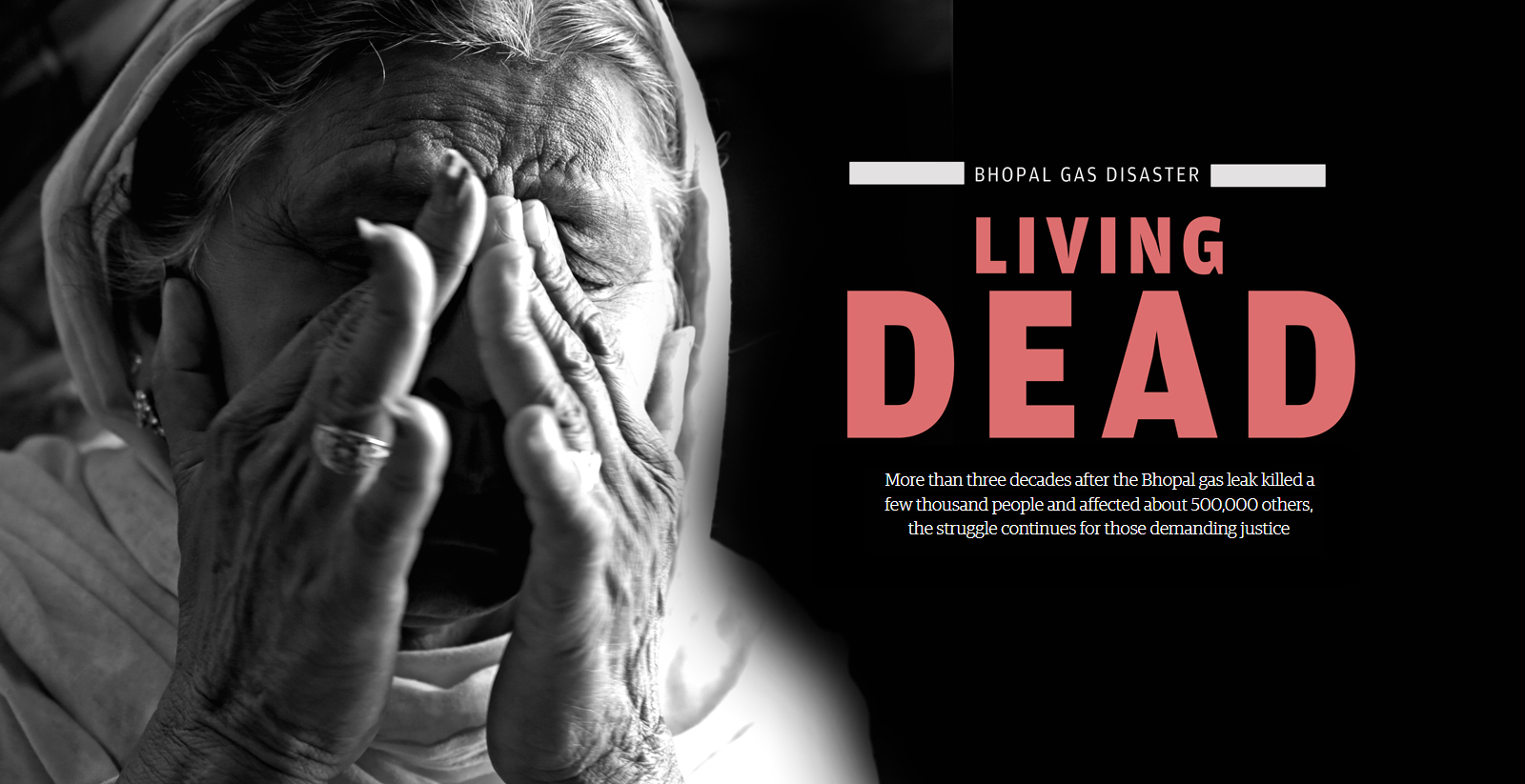 BHOPAL GAS DISASTER

LIVING DEAD

More than three decades after the Bhopal gas leak killed a few thousand people and affected about 500,000 others, the struggle continues for those demanding justice