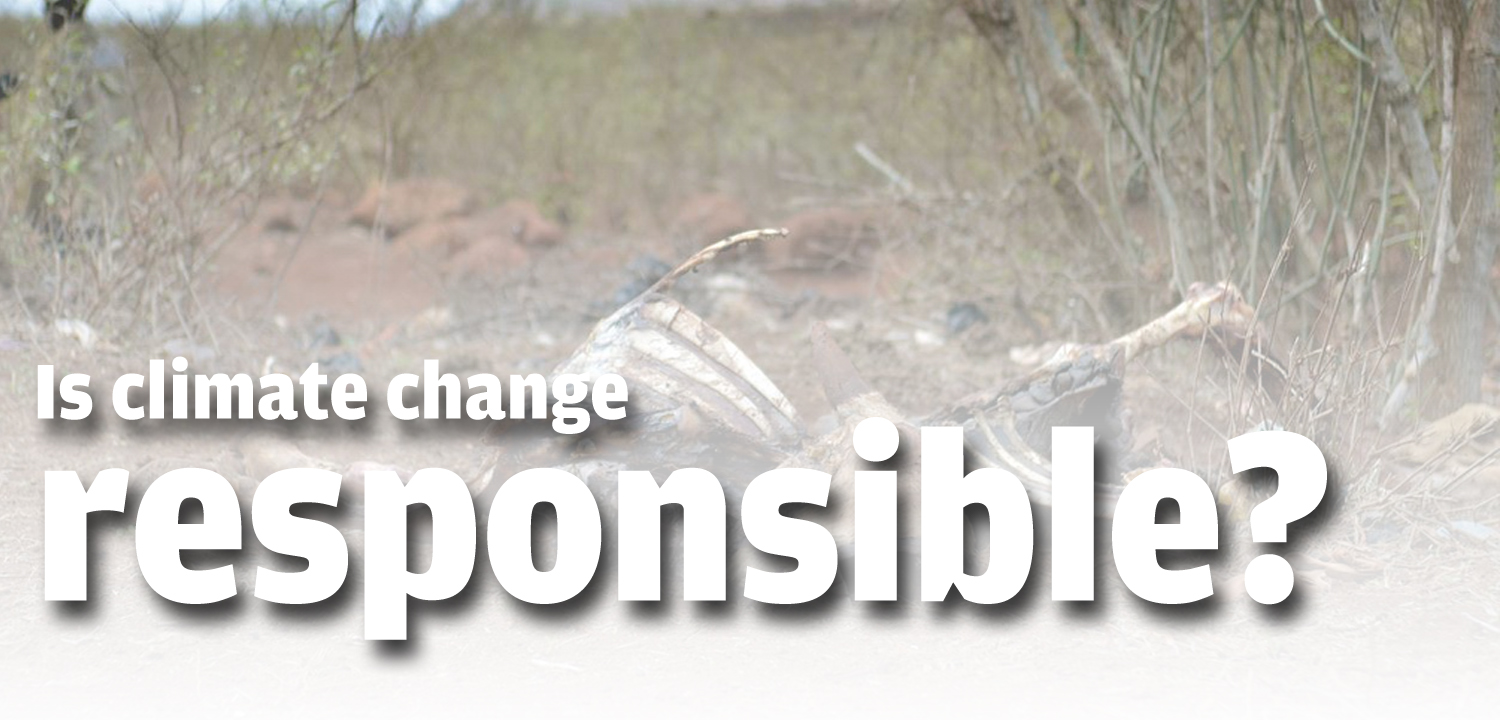 Is climate change
responsible?