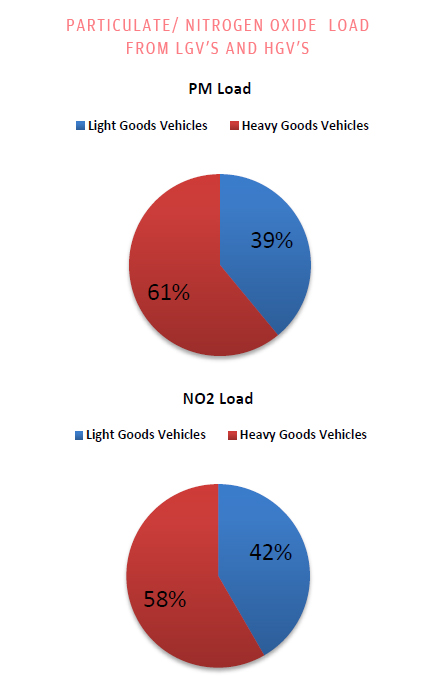 PARTICULATE/ NITROGEN OXIDE LOAD FROM LGV'S AND HGV'S

PM Load

Light Goods Vehicles Heavy Goods Vehicles

39%

61%

NO2 Load

Light Goods Vehicles Heavy Goods Vehicles

42%

58%