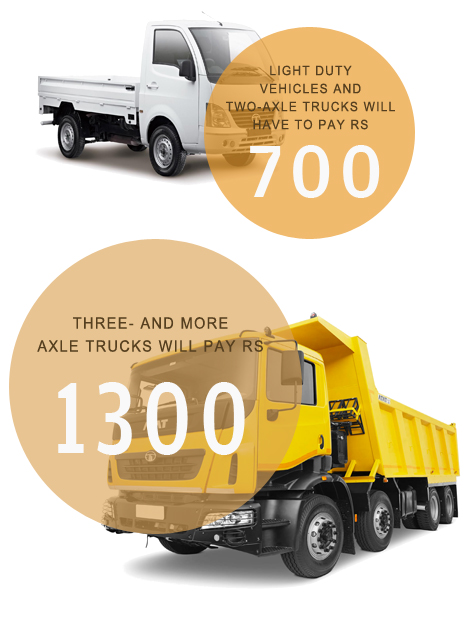 LIGHT DUTY VEHICLES AND TWO-AXLE TRUCKS WILL HAVE TO PAY RS

700

THREE- AND MORE AXLE TRUCKS WILL PAY RS

1300