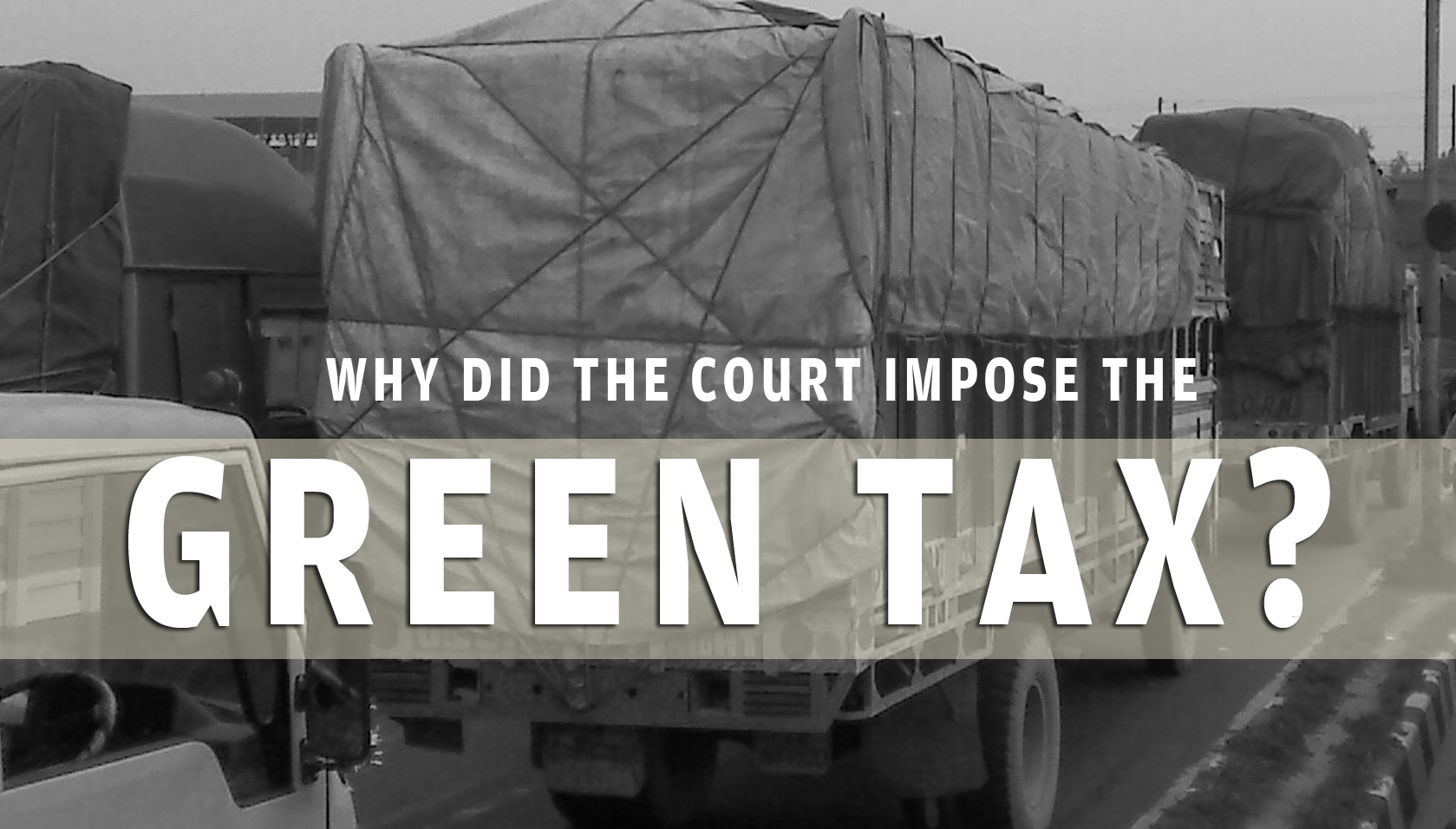 WHY DID THE COURT IMPOSE THE

GREEN TAX?