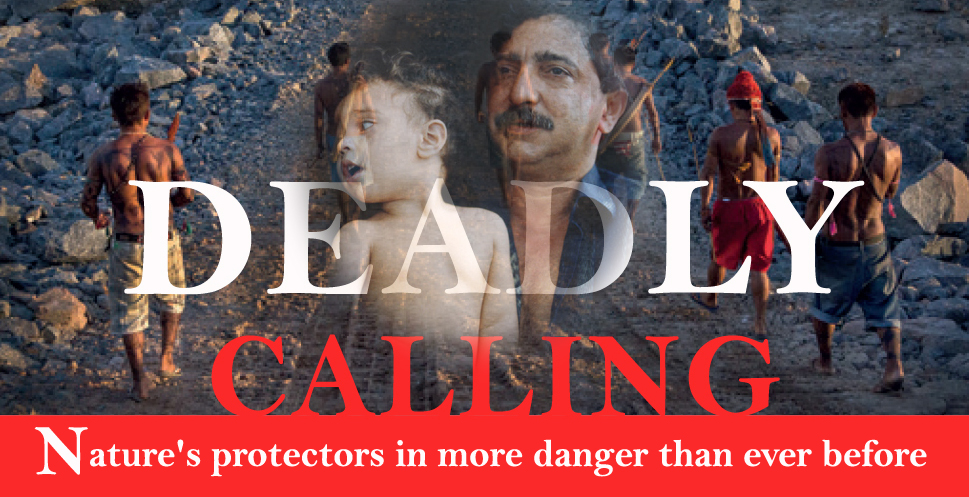 DEADLY
CALLING
Nature's protectors in more danger than ever before