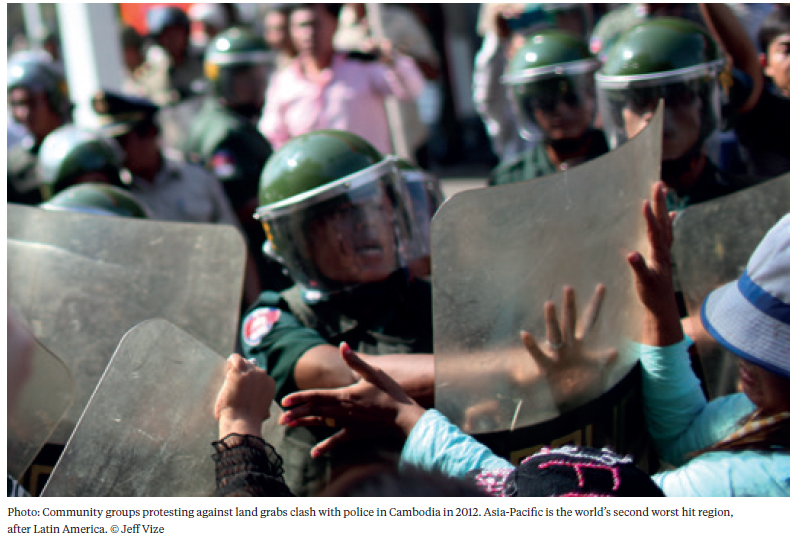 Photo: Community groups protesting against land grabs clash with police in Cambodia in 2012. Asia-Pacific is the world's second worst hit region, after Latin America. © Jeff Vize