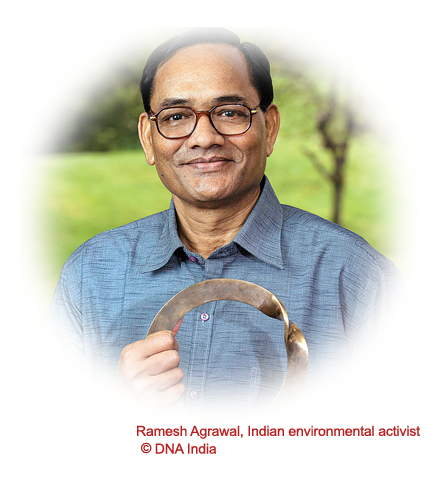 Ramesh Agrawal, Indian environmental activist
© DNA India