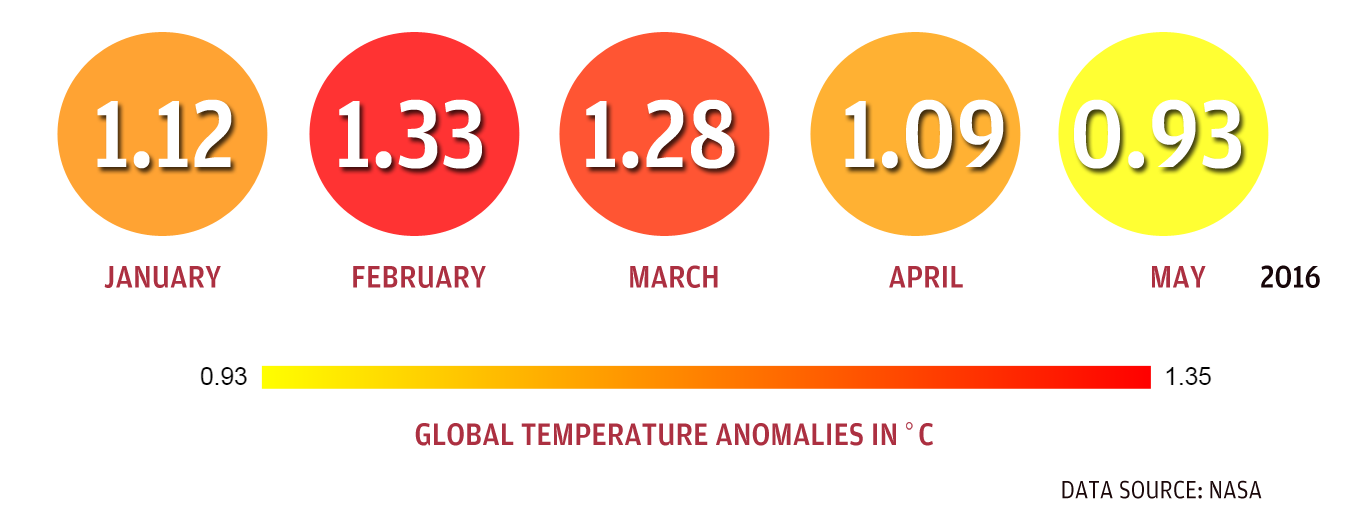 1.12 1.33 1.28 1.09 0.93

JANUARY FEBRUARY MARCH APRIL MAY 2016

0.93 1.35

GLOBAL TEMPERATURE ANOMALIES IN °C

DATA SOURCE: NASA