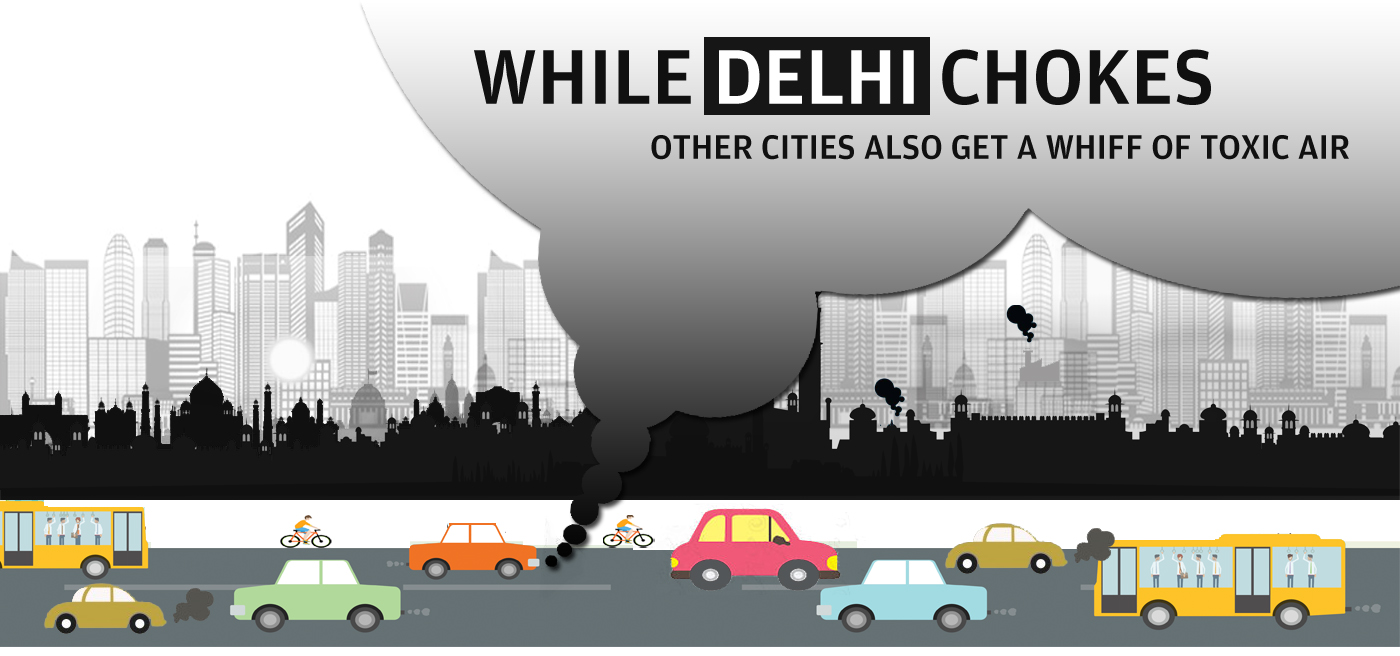 WHILE DELHI CHOKES

OTHER CITIES ALSO GET A WHIFF OF TOXIC AIR